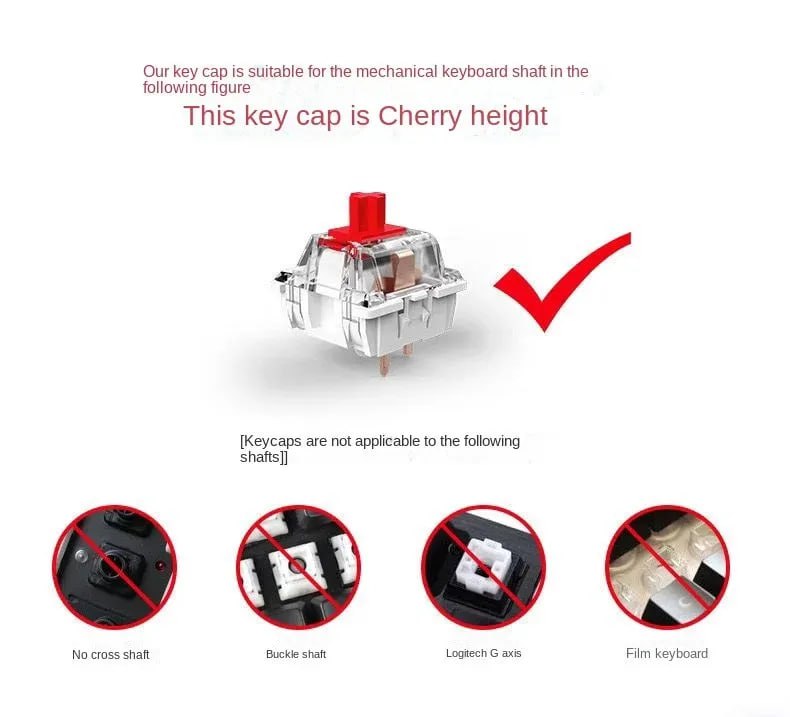 Our key cap is suitable for the mechanical keyboard shaft in the following figure

This key cap is Cherry height

[Keycaps are not applicable to the following shafts]]

No cross shaft

Buckle shaft

Logitech G axis

Film keyboard